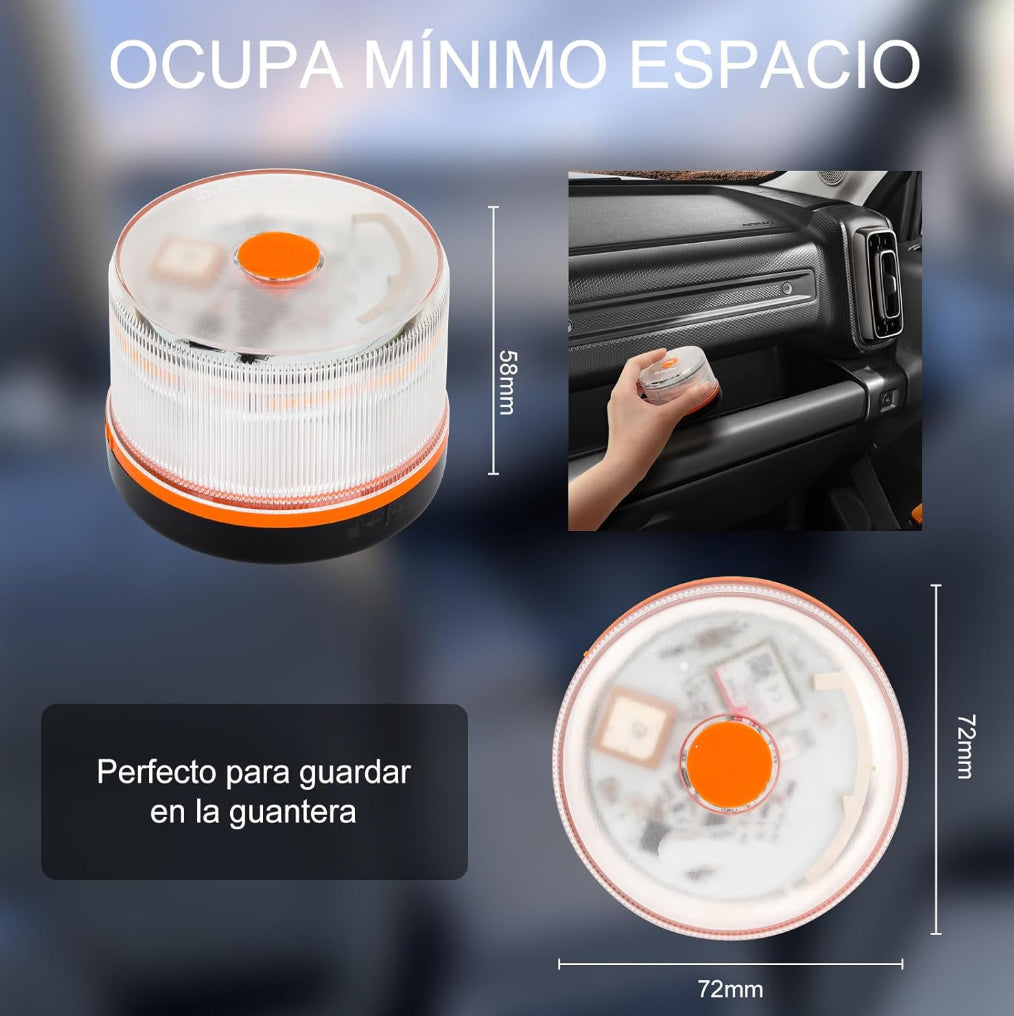 OCUPA MÍNIMO ESPACIO

58mm

Perfecto para guardar en la guantera

72mm

72mm